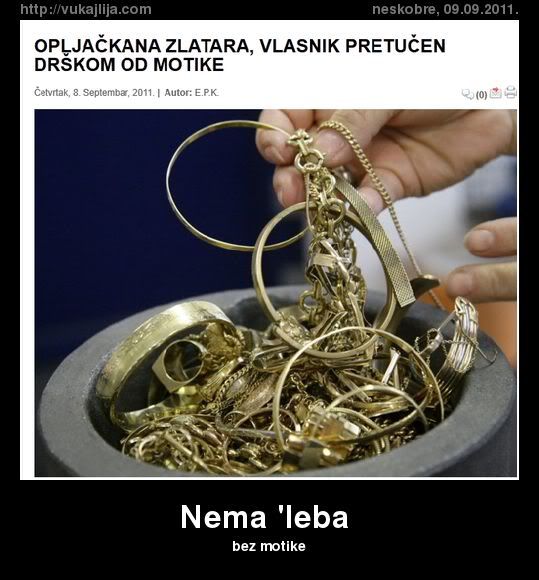 http://vukajlija.com
neskobre, 09.09.2011.

OPLJAČKANA ZLATARA, VLASNIK PRETUČEN DRŠKOM OD MOTIKE

Četvrtak, 8. Septembar, 2011. | Autor: E.P.K.

(0)

Nema 'leba

bez motike