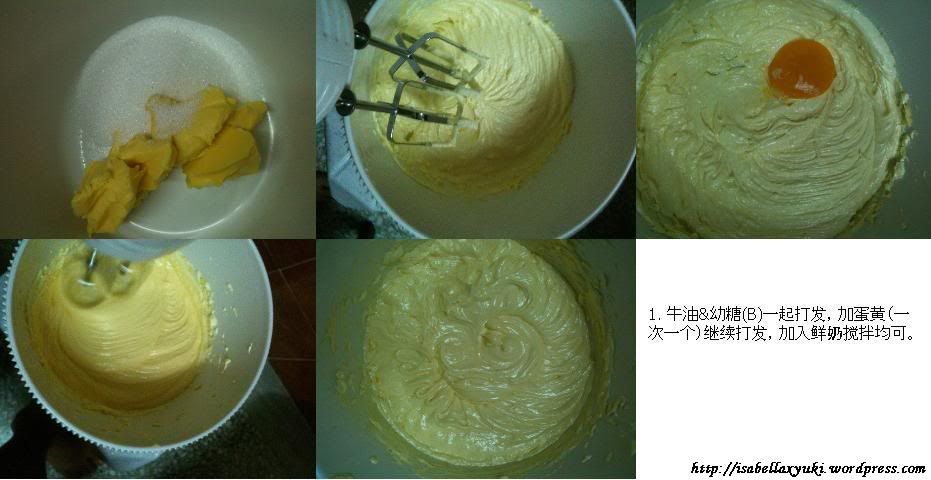 1. 牛油&幼糖(B)一起打发，加蛋黄(一次一个)继续打发，加入鲜奶搅拌均可。

http://isabellaxyuki.wordpress.com